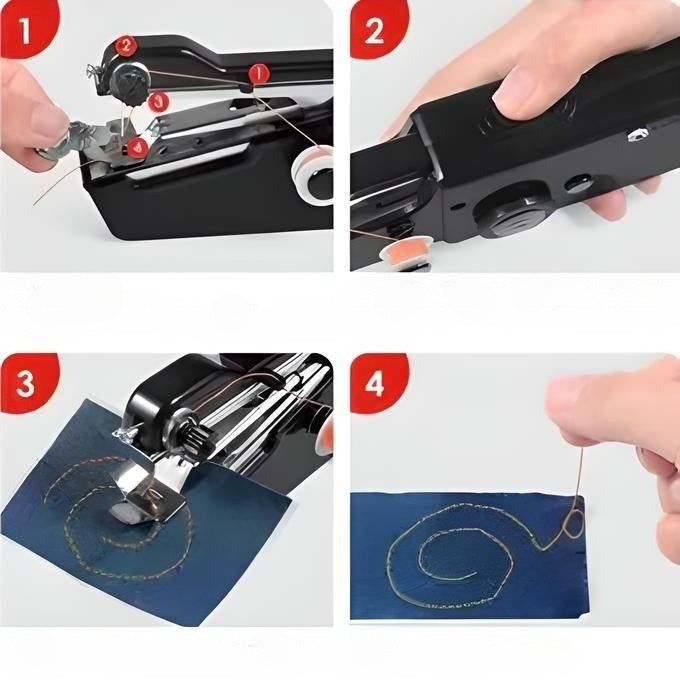 1
2
1
3
4
2
3
4